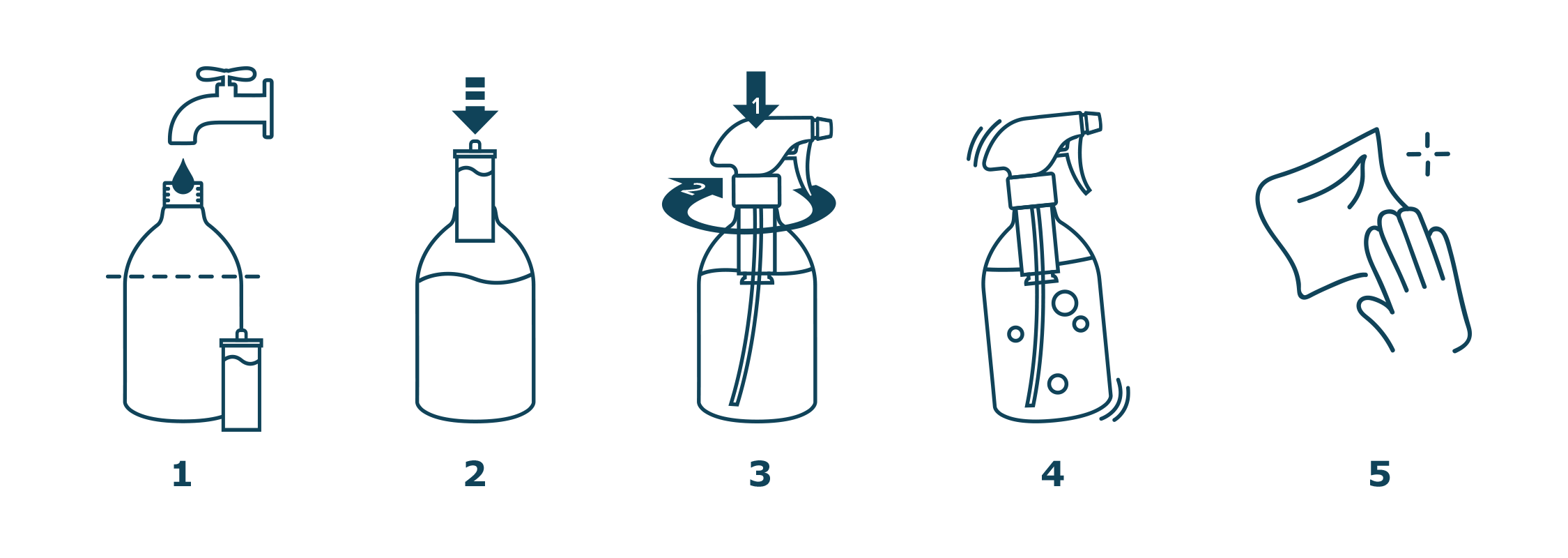 1

2

1
2
3

4

5